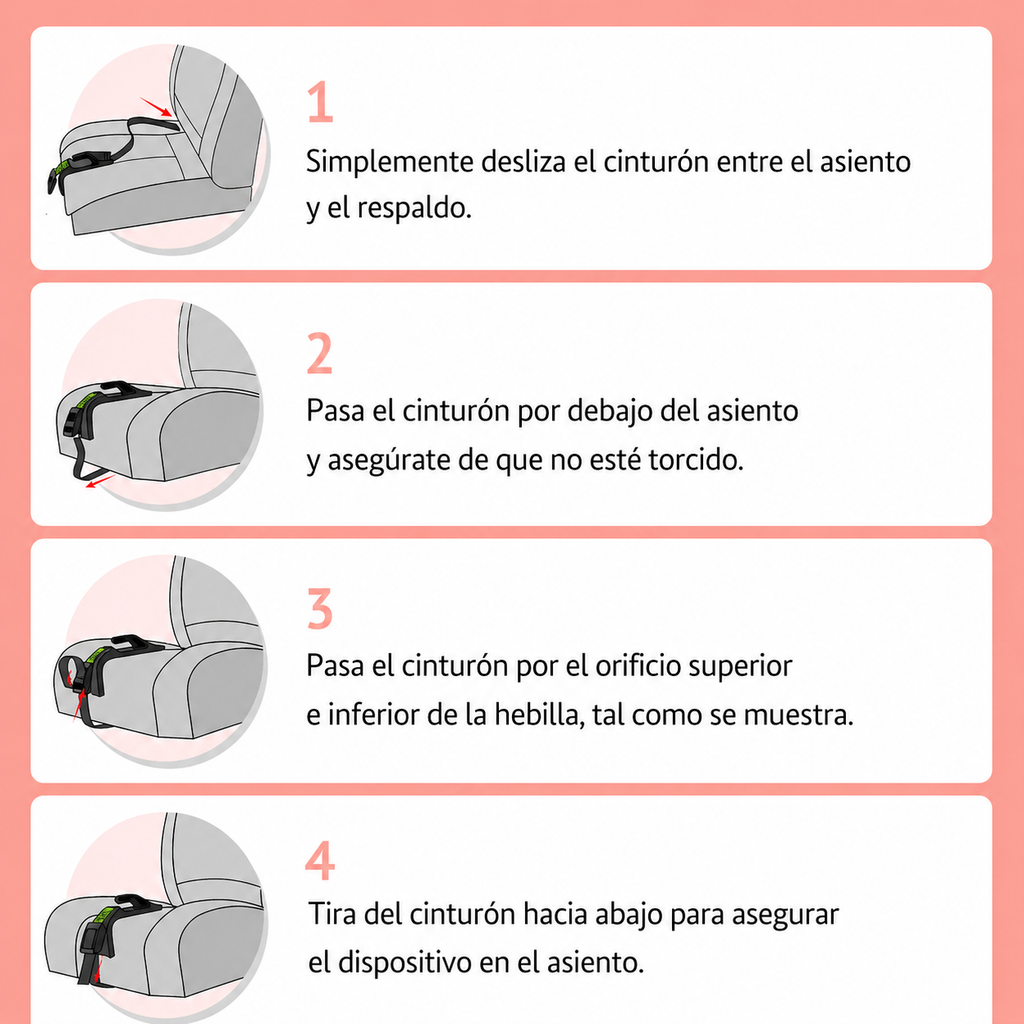 1
Simplemente desliza el cinturón entre el asiento y el respaldo.

2
Pasa el cinturón por debajo del asiento y asegúrate de que no esté torcido.

3
Pasa el cinturón por el orificio superior e inferior de la hebilla, tal como se muestra.

4
Tira del cinturón hacia abajo para asegurar el dispositivo en el asiento.